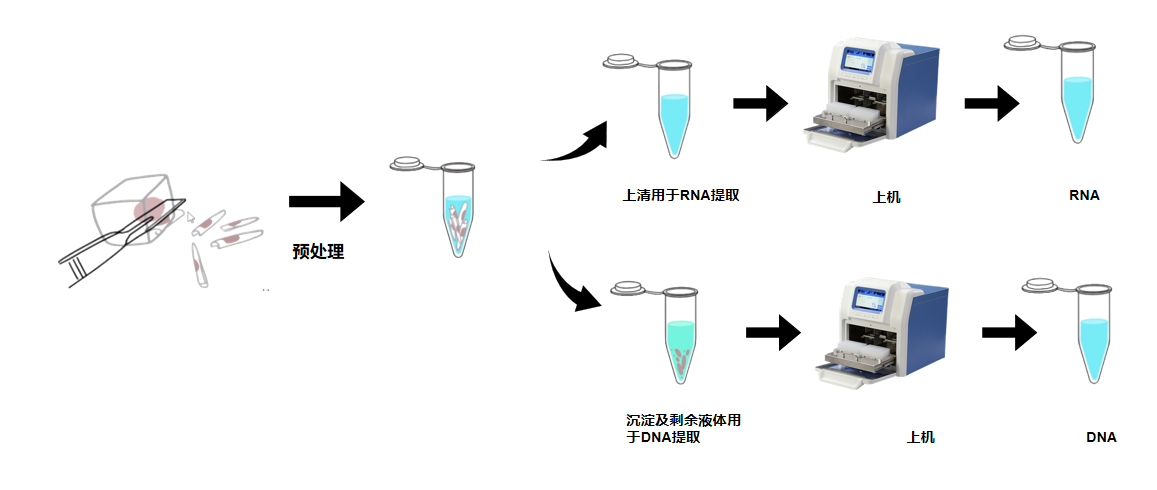 预处理

上清用于RNA提取

上机

RNA

沉淀及剩余液体用于DNA提取

上机

DNA